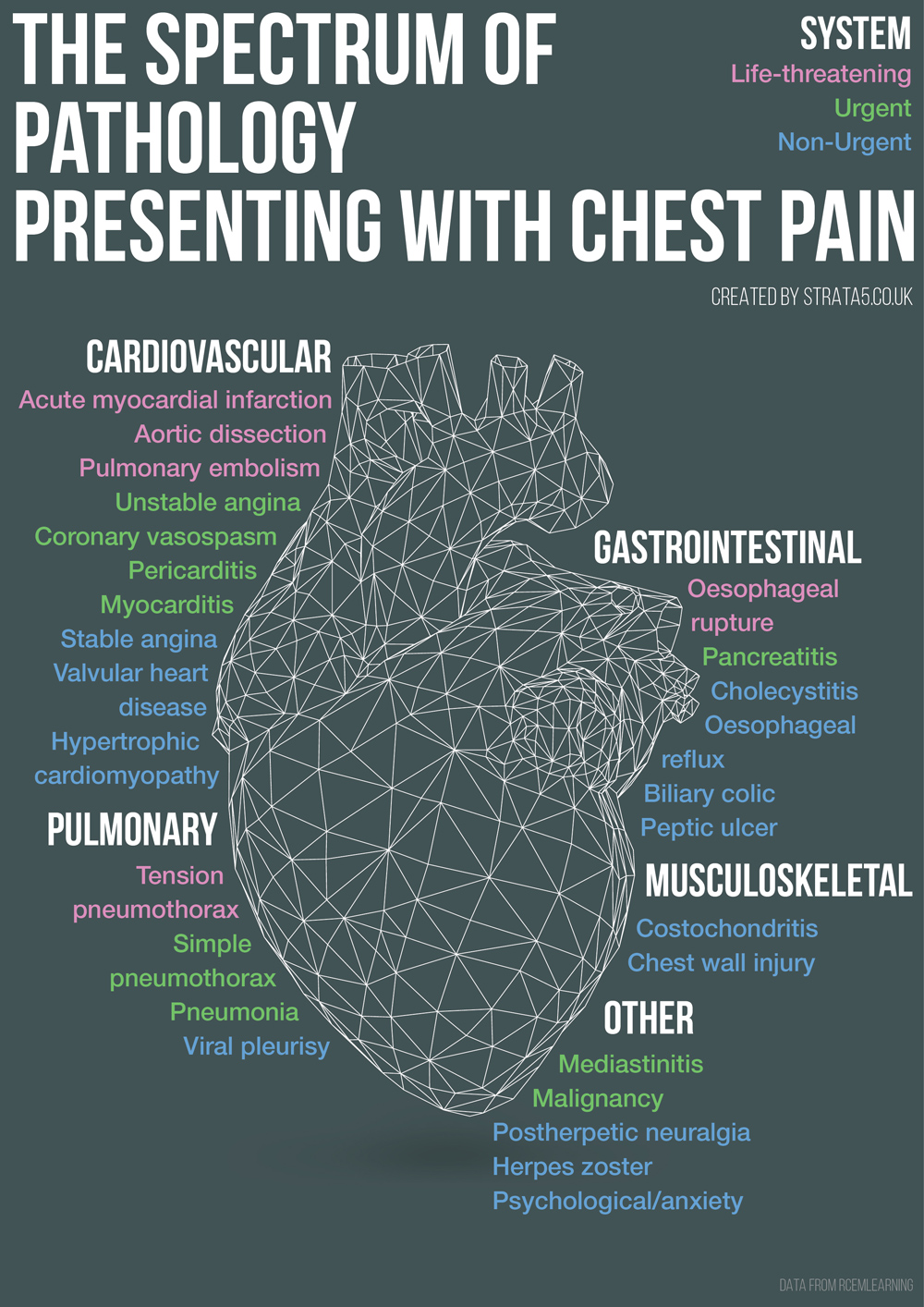 THE SPECTRUM OF PATHOLOGY PRESENTING WITH CHEST PAIN

SYSTEM
Life-threatening
Urgent
Non-Urgent

CREATED BY STRATA5.CO.UK

CARDIOVASCULAR
Acute myocardial infarction
Aortic dissection
Pulmonary embolism
Unstable angina
Coronary vasospasm
Pericarditis
Myocarditis
Stable angina
Valvular heart disease
Hypertrophic cardiomyopathy

PULMONARY
Tension pneumothorax
Simple pneumothorax
Pneumonia
Viral pleurisy

GASTROINTESTINAL
Oesophageal rupture
Pancreatitis
Cholecystitis
Oesophageal reflux
Biliary colic
Peptic ulcer

MUSCULOSKELETAL
Costochondritis
Chest wall injury

OTHER
Mediastinitis
Malignancy
Postherpetic neuralgia
Herpes zoster
Psychological/anxiety

DATA FROM RCEMLEARNING